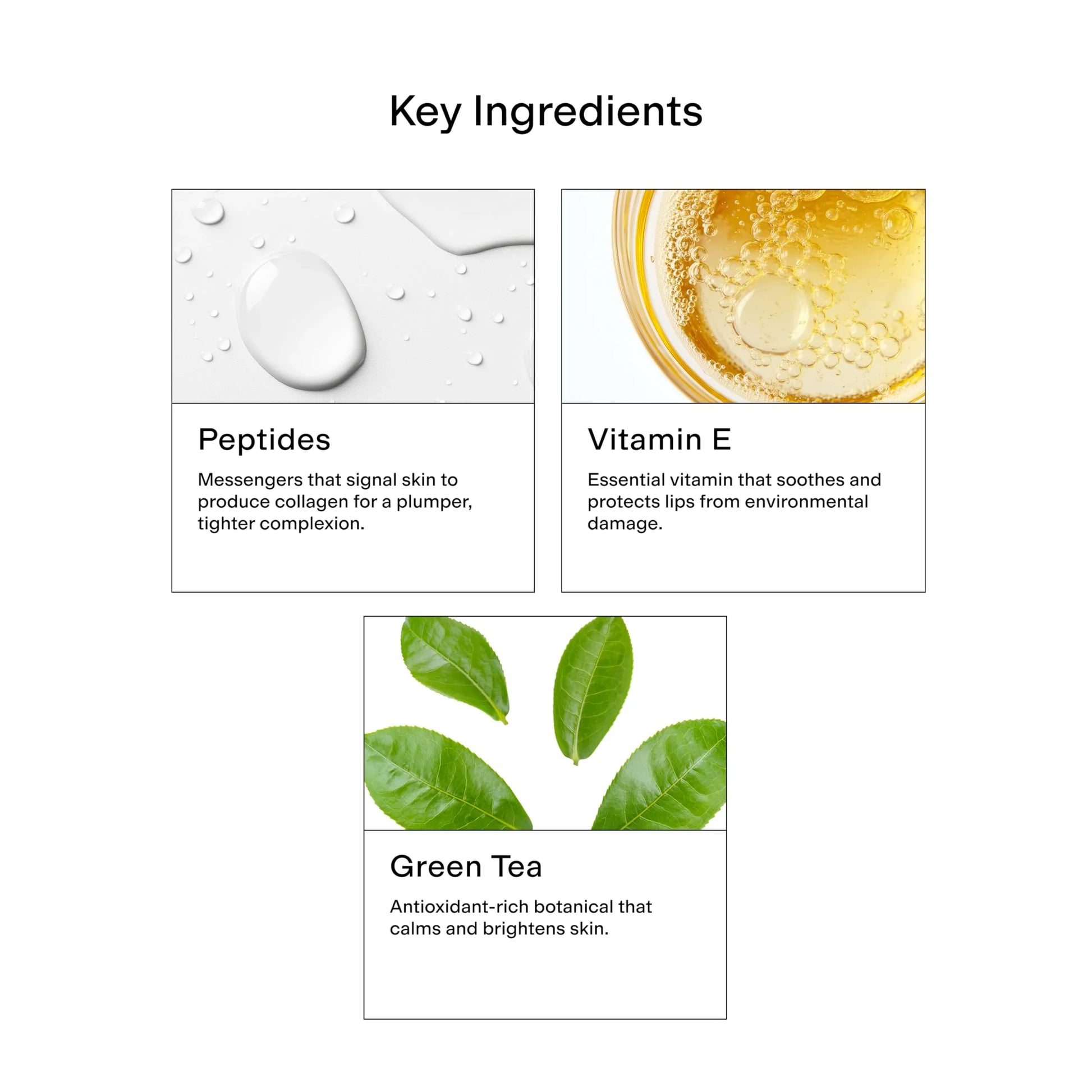 Key Ingredients

Peptides

Messengers that signal skin to produce collagen for a plumper, tighter complexion.

Vitamin E

Essential vitamin that soothes and protects lips from environmental damage.

Green Tea

Antioxidant-rich botanical that calms and brightens skin.