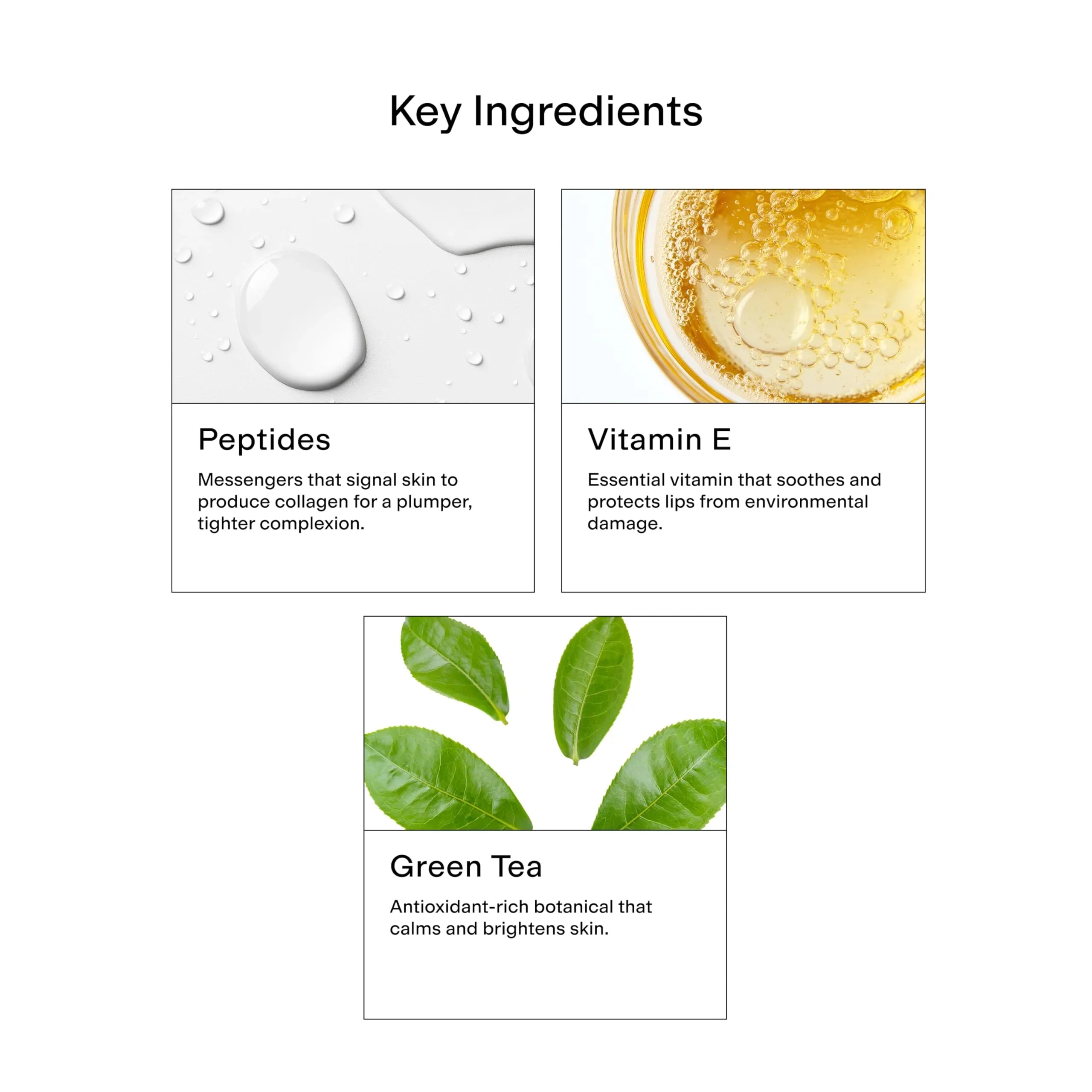 Key Ingredients

Peptides

Messengers that signal skin to produce collagen for a plumper, tighter complexion.

Vitamin E

Essential vitamin that soothes and protects lips from environmental damage.

Green Tea

Antioxidant-rich botanical that calms and brightens skin.